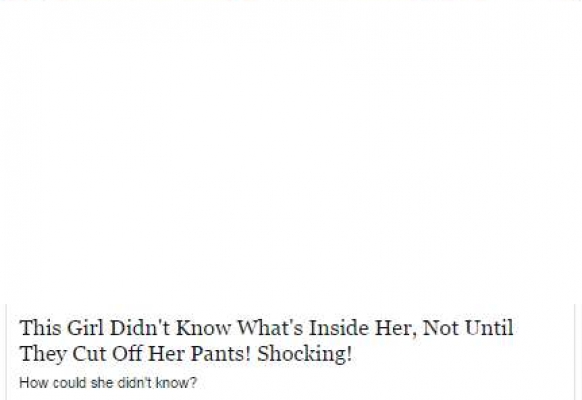 This Girl Didn't Know What's Inside Her, Not Until They Cut Off Her Pants! Shocking!

How could she didn't know?