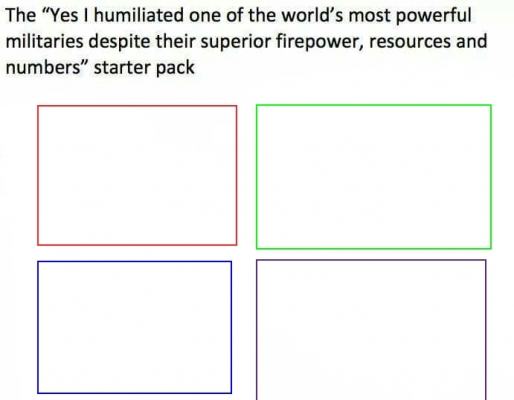 The “Yes I humiliated one of the world’s most powerful militaries despite their superior firepower, resources and numbers” starter pack