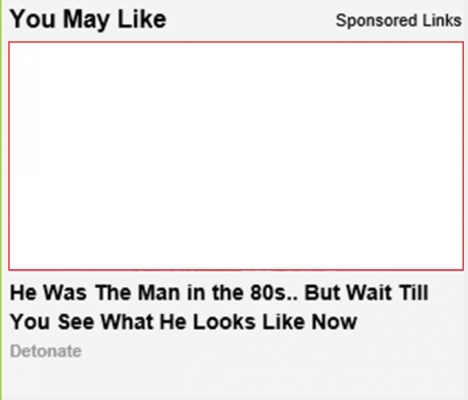 You May Like

Sponsored Links

He Was The Man in the 80s.. But Wait Till You See What He Looks Like Now

Detonate