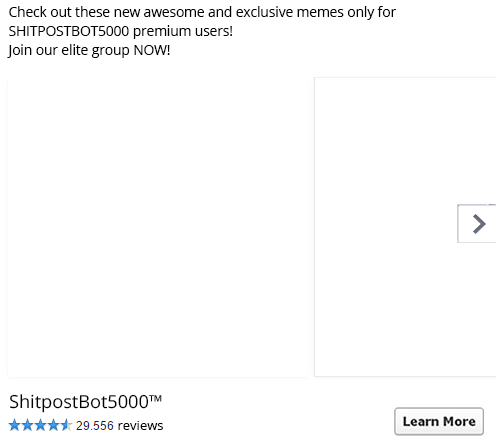 Check out these new awesome and exclusive memes only for SHITPOSTBOT5000 premium users!
Join our elite group NOW!

ShitpostBot5000™
29.556 reviews

Learn More