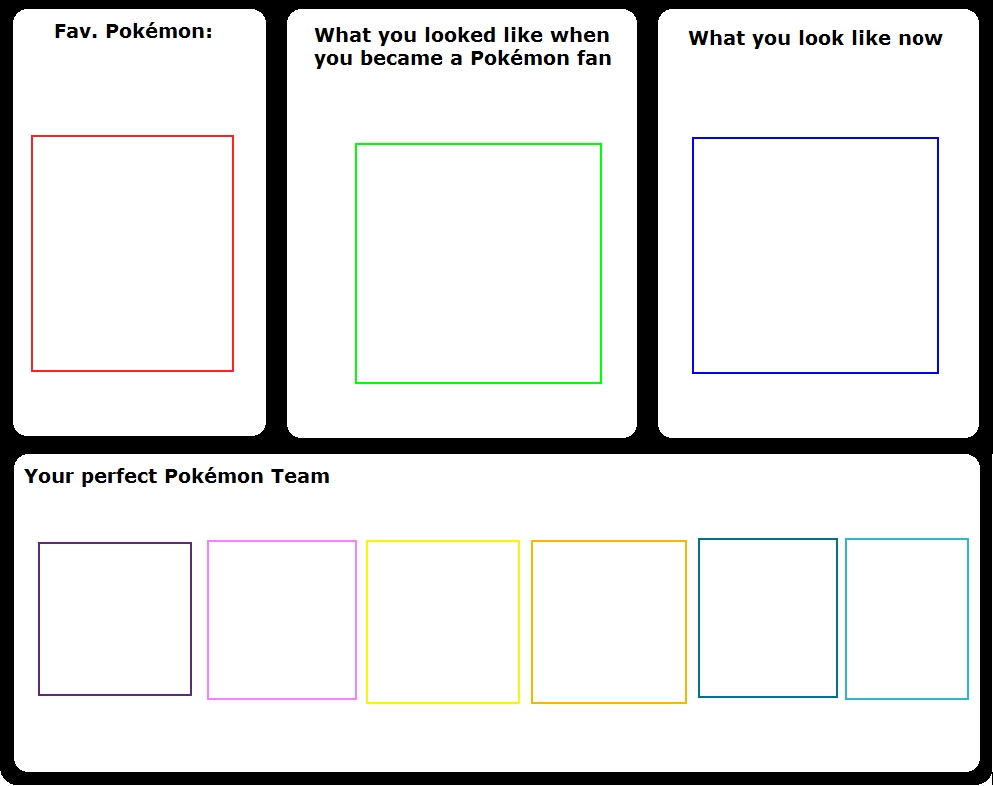 Fav. Pokémon:

What you looked like when you became a Pokémon fan

What you look like now

Your perfect Pokémon Team