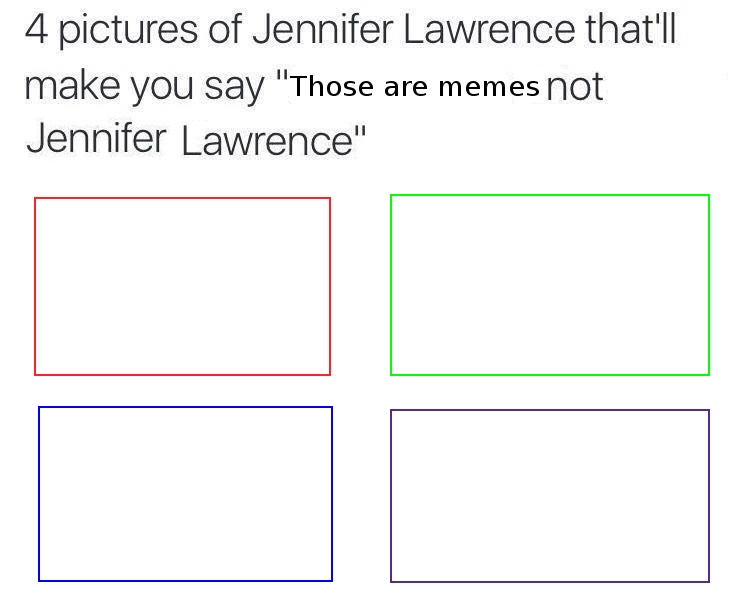 4 pictures of Jennifer Lawrence that'll make you say "Those are memes not Jennifer Lawrence"