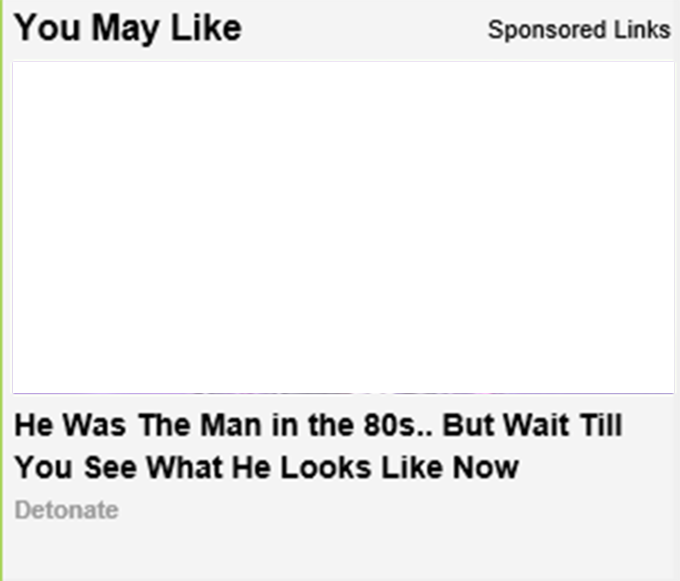 You May Like

Sponsored Links

He Was The Man in the 80s.. But Wait Till You See What He Looks Like Now

Detonate