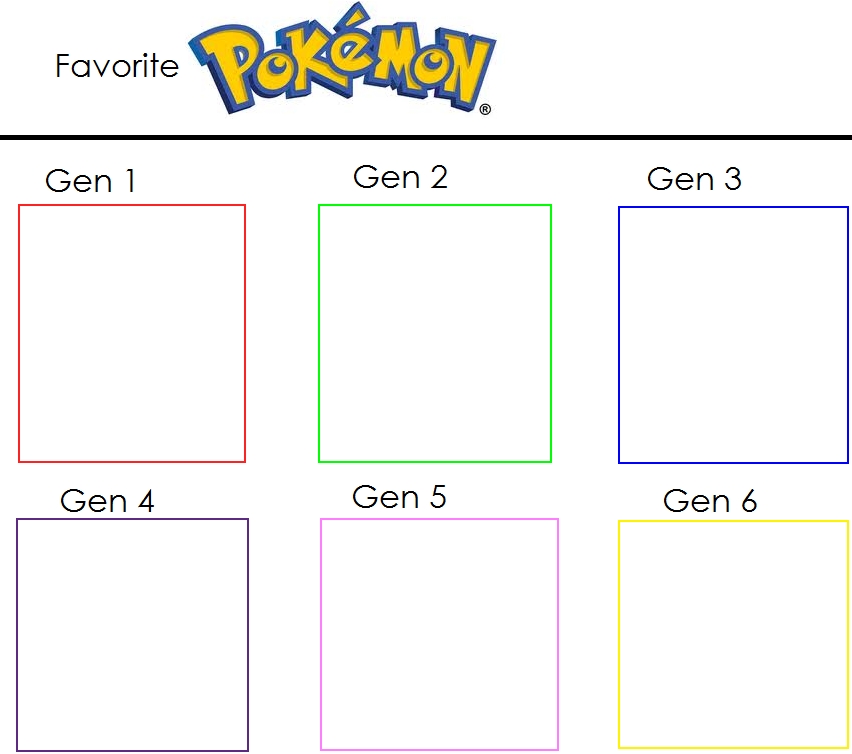 Favorite POKéMON®

Gen 1

Gen 2

Gen 3

Gen 4

Gen 5

Gen 6