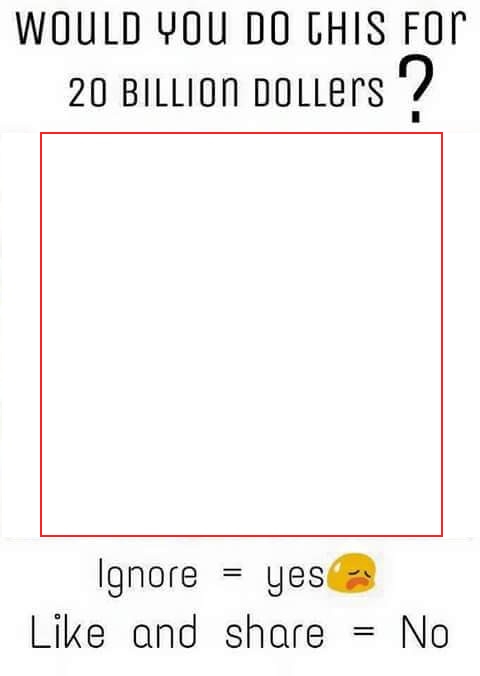 WOULD YOU DO THIS FOR
20 BILLION DOLLERS ?

Ignore = yes

Like and share = No